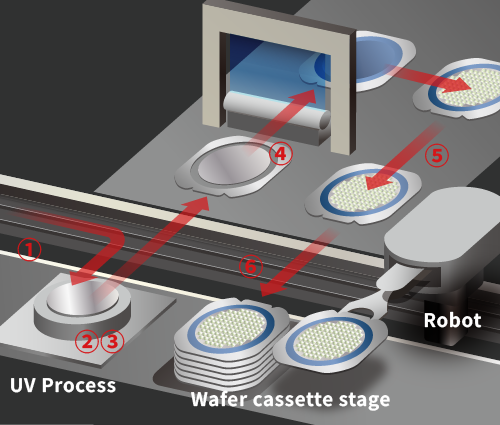 ④
⑤
①
⑥
②③
Robot
UV Process
Wafer cassette stage